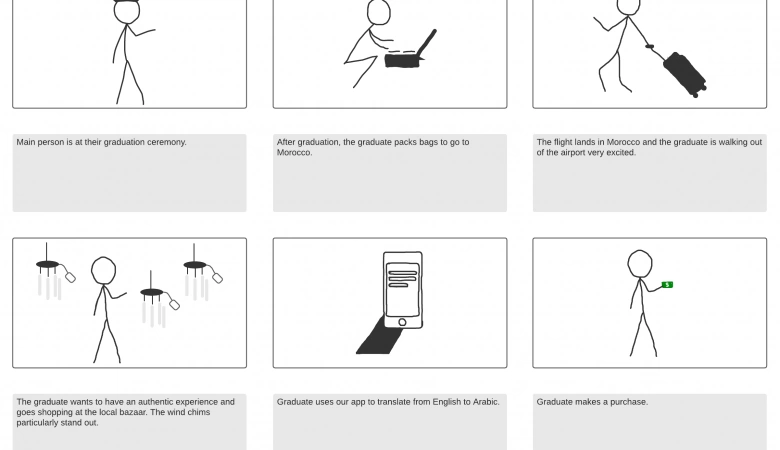 Main person is at their graduation ceremony.

After graduation, the graduate packs bags to go to Morocco.

The flight lands in Morocco and the graduate is walking out of the airport very excited.

$

The graduate wants to have an authentic experience and goes shopping at the local bazaar. The wind chims particularly stand out.

Graduate uses our app to translate from English to Arabic.

Graduate makes a purchase.